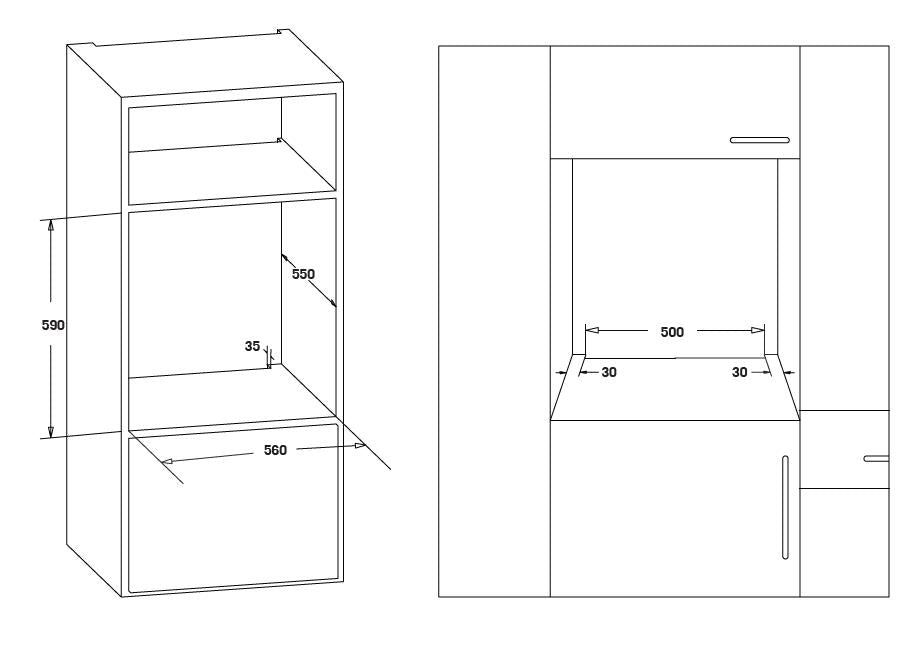 590
550
35
560
500
30
30